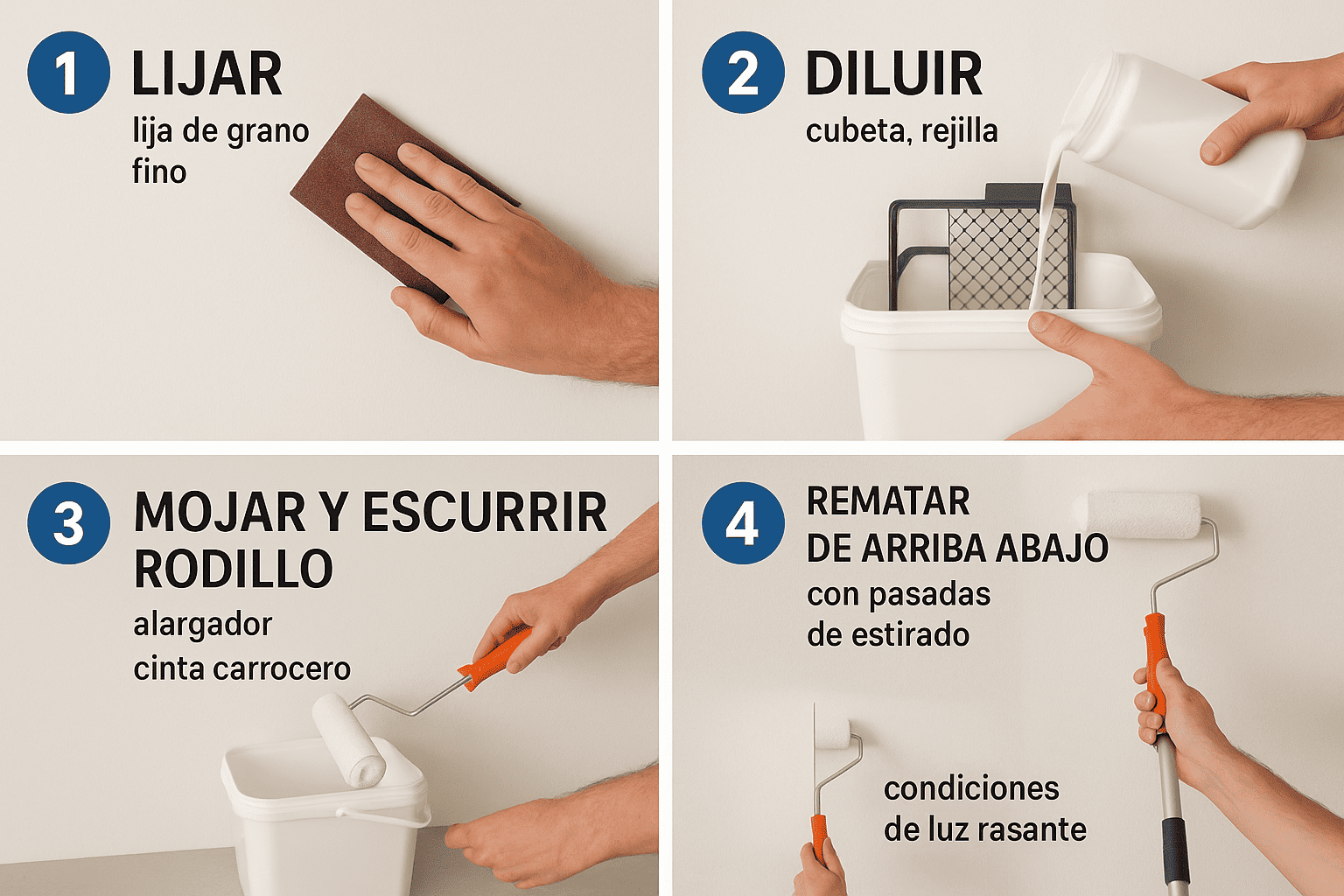 1 LIJAR
lija de grano fino

2 DILUIR
cubeta, rejilla

3 MOJAR Y ESCURRIR RODILLO
alargador
cinta carrocero

4 REMATAR DE ARRIBA ABAJO
con pasadas de estirado

condiciones de luz rasante